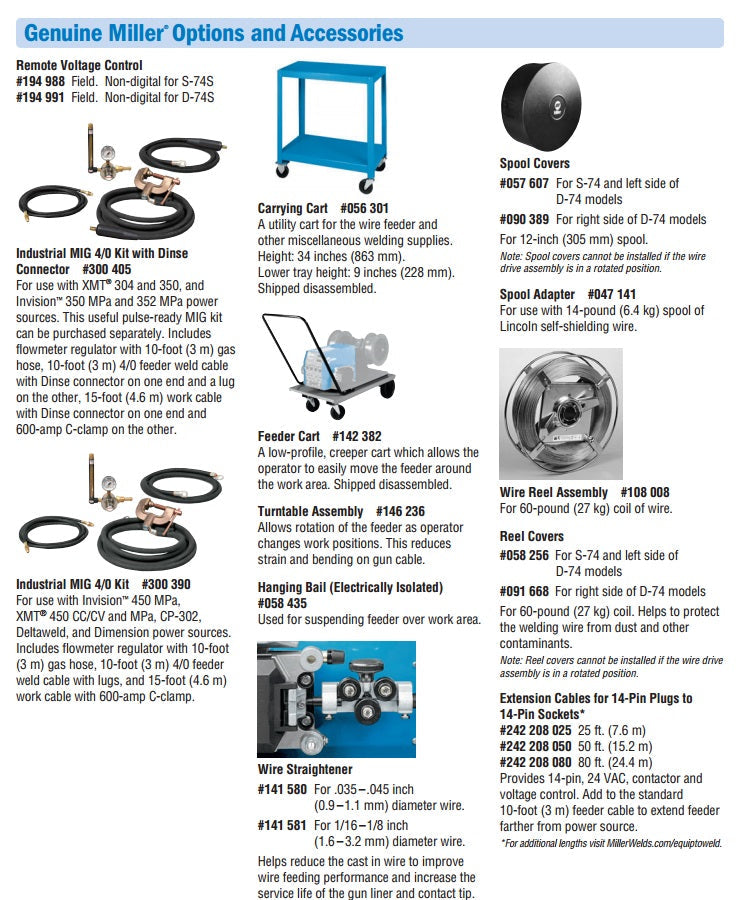 Genuine Miller® Options and Accessories

Remote Voltage Control
#194 988 Field. Non-digital for S-74S
#194 991 Field. Non-digital for D-74S

Industrial MIG 4/0 Kit with Dinse Connector #300 405
For use with XMT® 304 and 350, and Invision™ 350 MPa and 352 MPa power sources. This useful pulse-ready MIG kit can be purchased separately. Includes flowmeter regulator with 10-foot (3 m) gas hose, 10-foot (3 m) 4/0 feeder weld cable with Dinse connector on one end and a lug on the other, 15-foot (4.6 m) work cable with Dinse connector on one end and 600-amp C-clamp on the other.

Industrial MIG 4/0 Kit #300 390
For use with Invision™ 450 MPa, XMT® 450 CC/CV and MPa, CP-302, Deltaweld, and Dimension power sources. Includes flowmeter regulator with 10-foot (3 m) gas hose, 10-foot (3 m) 4/0 feeder weld cable with lugs, and 15-foot (4.6 m) work cable with 600-amp C-clamp.

Carrying Cart #056 301
A utility cart for the wire feeder and other miscellaneous welding supplies. Height: 34 inches (863 mm). Lower tray height: 9 inches (228 mm). Shipped disassembled.

Feeder Cart #142 382
A low-profile, creeper cart which allows the operator to easily move the feeder around the work area. Shipped disassembled.

Turntable Assembly #146 236
Allows rotation of the feeder as operator changes work positions. This reduces strain and bending on gun cable.

Hanging Bail (Electrically Isolated) #058 435
Used for suspending feeder over work area.

Wire Straightener
#141 580 For .035–.045 inch (0.9–1.1 mm) diameter wire.
#141 581 For 1/16–1/8 inch (1.6–3.2 mm) diameter wire.
Helps reduce the cast in wire to improve wire feeding performance and increase the service life of the gun liner and contact tip.

Spool Covers
#057 607 For S-74 and left side of D-74 models
#090 389 For right side of D-74 models
For 12-inch (305 mm) spool.
Note: Spool covers cannot be installed if the wire drive assembly is in a rotated position.

Spool Adapter #047 141
For use with 14-pound (6.4 kg) spool of Lincoln self-shielding wire.

Wire Reel Assembly #108 008
For 60-pound (27 kg) coil of wire.

Reel Covers
#058 256 For S-74 and left side of D-74 models
#091 668 For right side of D-74 models
For 60-pound (27 kg) coil. Helps to protect the welding wire from dust and other contaminants.
Note: Reel covers cannot be installed if the wire drive assembly is in a rotated position.

Extension Cables for 14-Pin Plugs to 14-Pin Sockets*
#242 208 025 25 ft. (7.6 m)
#242 208 050 50 ft. (15.2 m)
#242 208 080 80 ft. (24.4 m)
Provides 14-pin, 24 VAC, contactor and voltage control. Add to the standard 10-foot (3 m) feeder cable to extend feeder farther from power source.
*For additional lengths visit MillerWelds.com/equiptoweld.