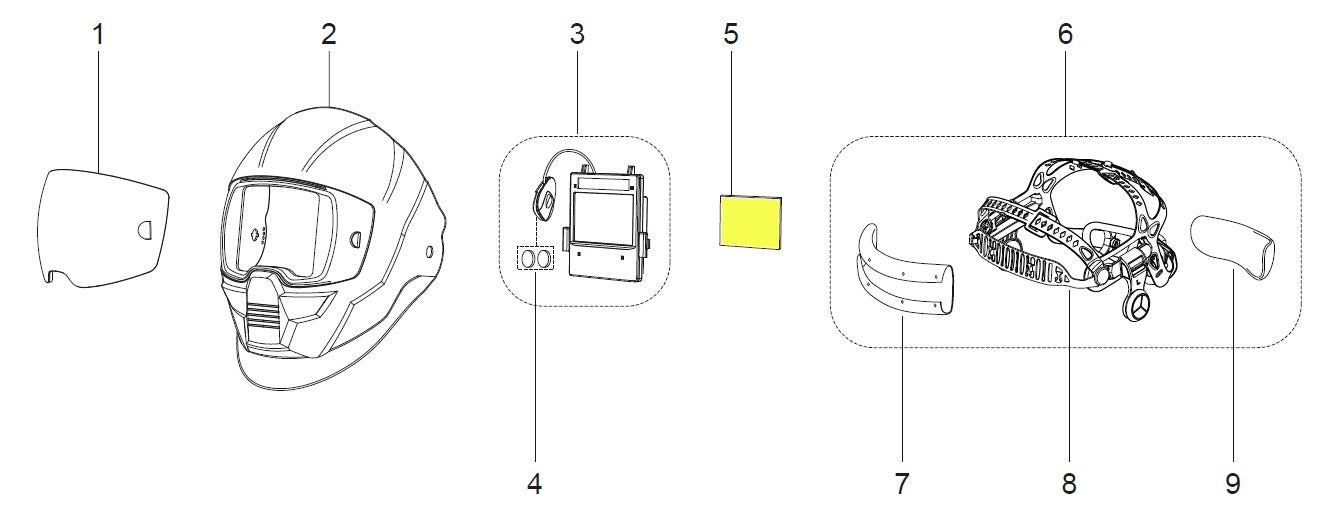 1 2 3 5 6

4 7 8 9