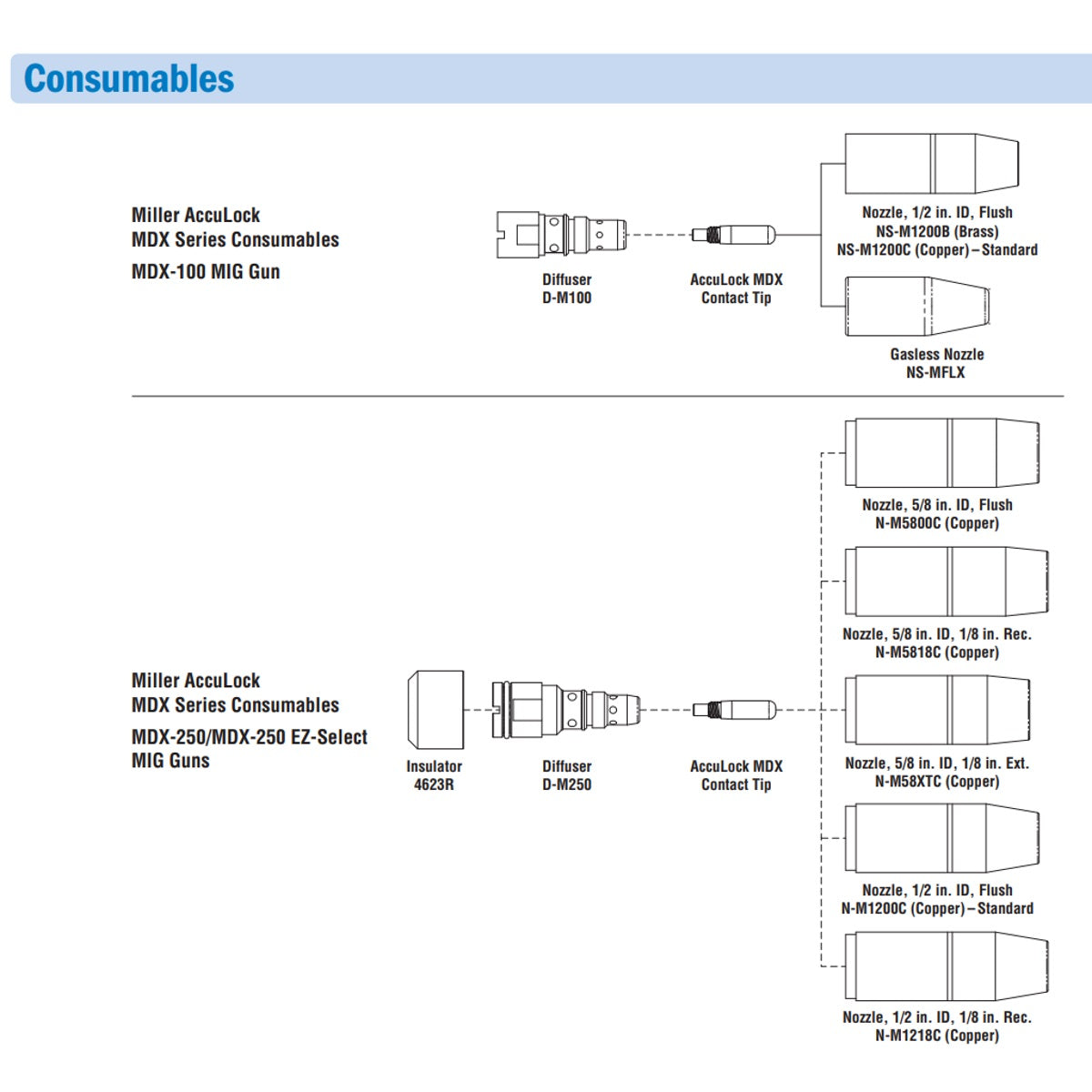 Consumables

Miller AccuLock
MDX Series Consumables
MDX-100 MIG Gun

Diffuser
D-M100

AccuLock MDX
Contact Tip

Nozzle, 1/2 in. ID, Flush
NS-M1200B (Brass)
NS-M1200C (Copper) – Standard

Gasless Nozzle
NS-MFLX

Miller AccuLock
MDX Series Consumables
MDX-250/MDX-250 EZ-Select
MIG Guns

Insulator
4623R

Diffuser
D-M250

AccuLock MDX
Contact Tip

Nozzle, 5/8 in. ID, Flush
N-M5800C (Copper)

Nozzle, 5/8 in. ID, 1/8 in. Rec.
N-M5818C (Copper)

Nozzle, 5/8 in. ID, 1/8 in. Ext.
N-M58XTC (Copper)

Nozzle, 1/2 in. ID, Flush
N-M1200C (Copper) – Standard

Nozzle, 1/2 in. ID, 1/8 in. Rec.
N-M1218C (Copper)