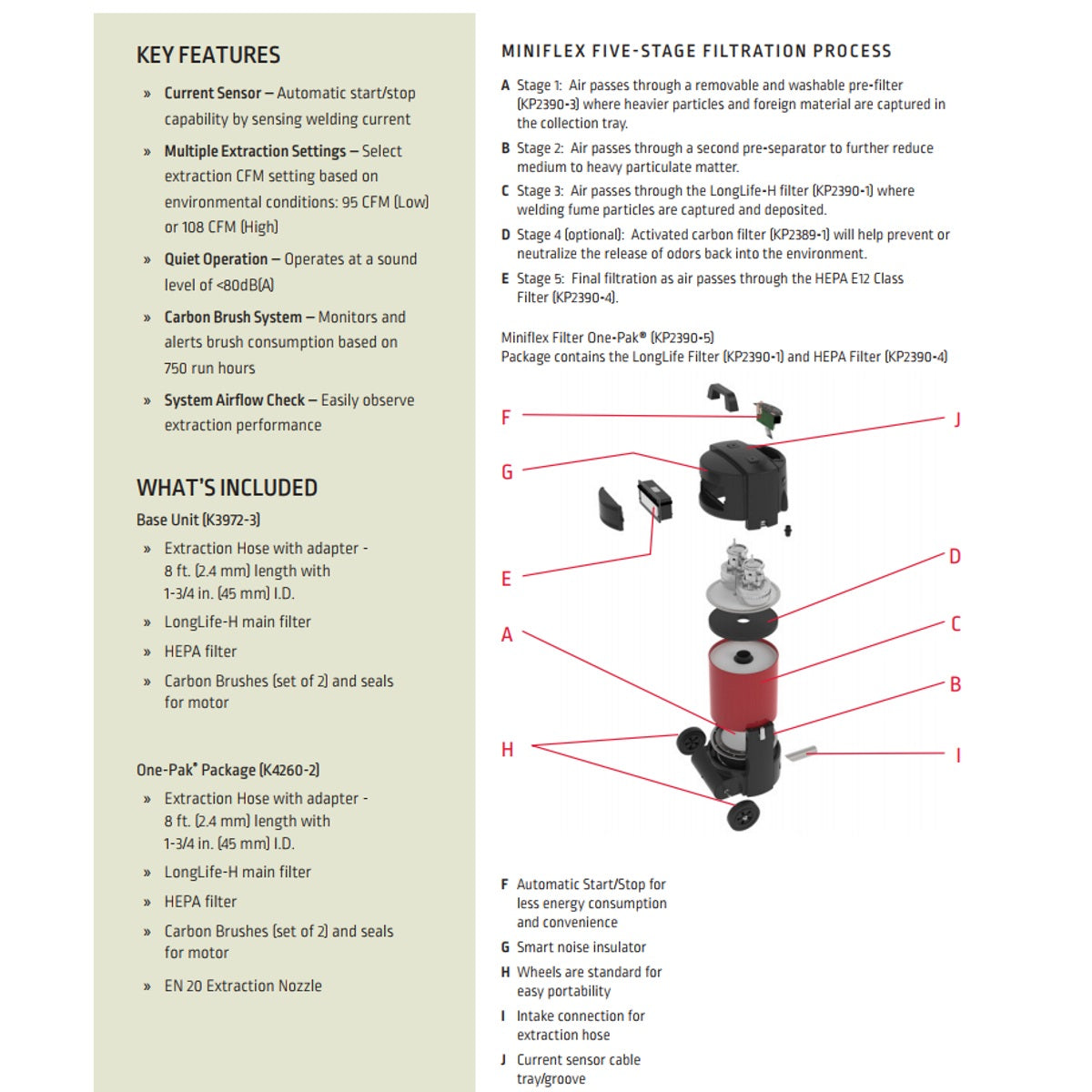 KEY FEATURES

» Current Sensor – Automatic start/stop capability by sensing welding current

» Multiple Extraction Settings – Select extraction CFM setting based on environmental conditions: 95 CFM (Low) or 108 CFM (High)

» Quiet Operation – Operates at a sound level of <80dB(A)

» Carbon Brush System – Monitors and alerts brush consumption based on 750 run hours

» System Airflow Check – Easily observe extraction performance

WHAT'S INCLUDED

Base Unit (K3972-3)

» Extraction Hose with adapter - 8 ft. (2.4 mm) length with 1-3/4 in. (45 mm) I.D.

» LongLife-H main filter

» HEPA filter

» Carbon Brushes (set of 2) and seals for motor

One-Pak® Package (K4260-2)

» Extraction Hose with adapter - 8 ft. (2.4 mm) length with 1-3/4 in. (45 mm) I.D.

» LongLife-H main filter

» HEPA filter

» Carbon Brushes (set of 2) and seals for motor

» EN 20 Extraction Nozzle

MINIFLEX FIVE-STAGE FILTRATION PROCESS

A Stage 1: Air passes through a removable and washable pre-filter (KP2390-3) where heavier particles and foreign material are captured in the collection tray.

B Stage 2: Air passes through a second pre-separator to further reduce medium to heavy particulate matter.

C Stage 3: Air passes through the LongLife-H filter (KP2390-1) where welding fume particles are captured and deposited.

D Stage 4 (optional): Activated carbon filter (KP2389-1) will help prevent or neutralize the release of odors back into the environment.

E Stage 5: Final filtration as air passes through the HEPA E12 Class Filter (KP2390-4).

Miniflex Filter One-Pak® (KP2390-5)
Package contains the LongLife Filter (KP2390-1) and HEPA Filter (KP2390-4)

F
J
G
E
D
A
C
B
H
I

F Automatic Start/Stop for less energy consumption and convenience

G Smart noise insulator

H Wheels are standard for easy portability

I Intake connection for extraction hose

J Current sensor cable tray/groove